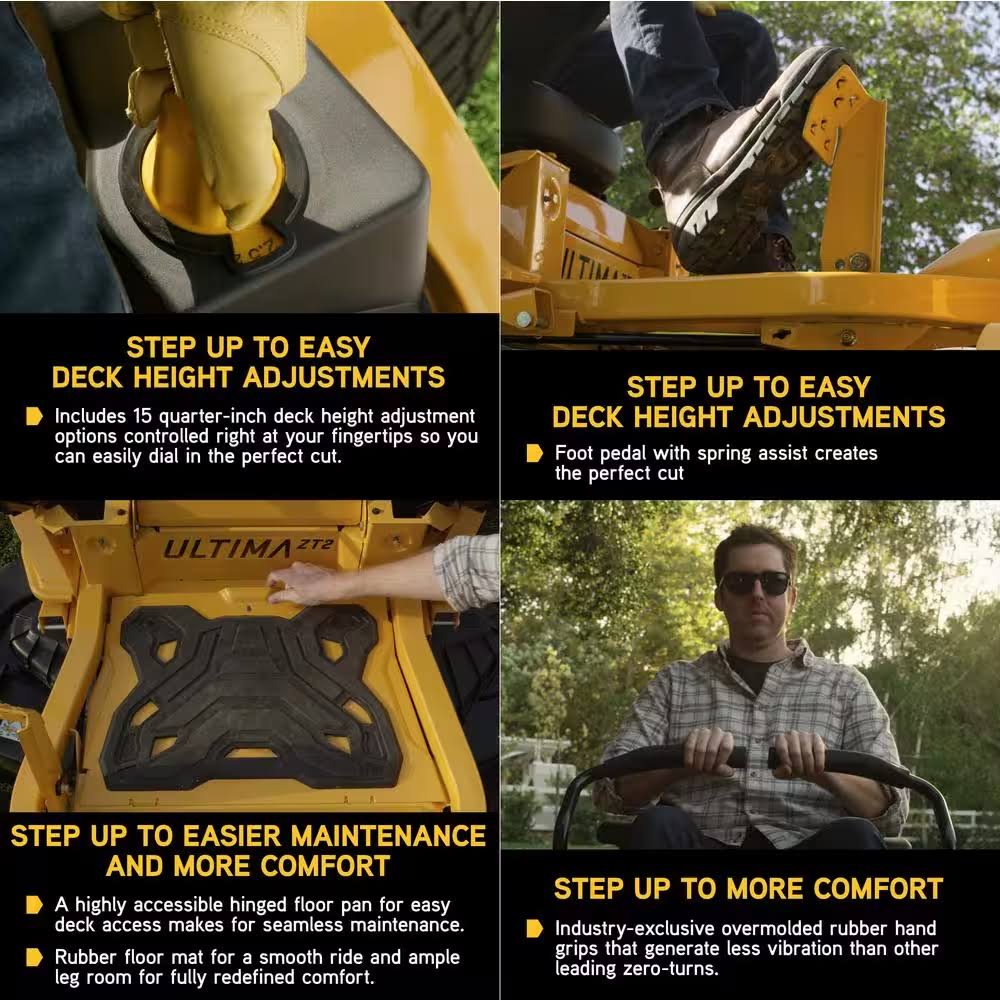 STEP UP TO EASY DECK HEIGHT ADJUSTMENTS

Includes 15 quarter-inch deck height adjustment options controlled right at your fingertips so you can easily dial in the perfect cut.

ULTIMA

STEP UP TO EASY DECK HEIGHT ADJUSTMENTS

Foot pedal with spring assist creates the perfect cut

ULTIMA ZT2

STEP UP TO EASIER MAINTENANCE AND MORE COMFORT

A highly accessible hinged floor pan for easy deck access makes for seamless maintenance.

Rubber floor mat for a smooth ride and ample leg room for fully redefined comfort.

STEP UP TO MORE COMFORT

Industry-exclusive overmolded rubber hand grips that generate less vibration than other leading zero-turns.